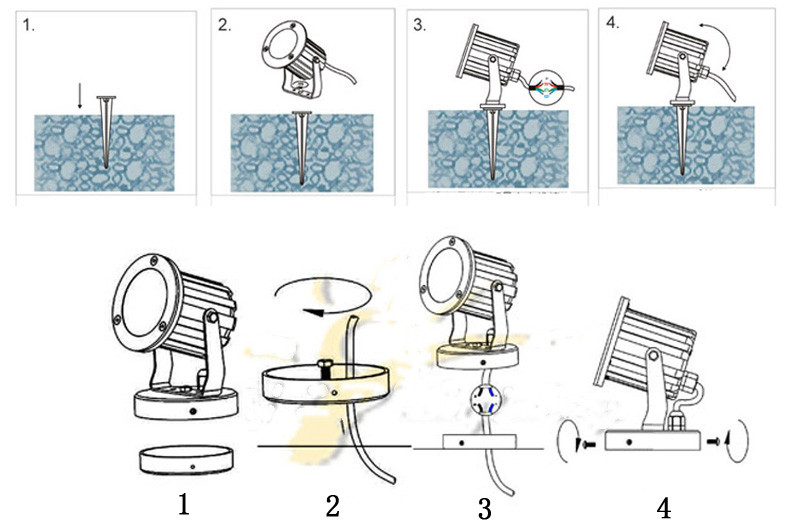 1.

2.

3.

4.

1

2

3

4